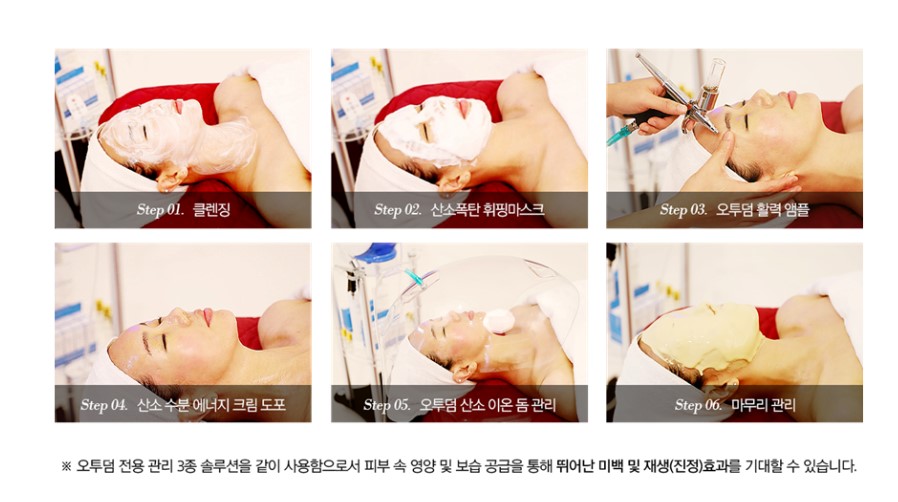 Step 01. 클렌징

Step 02. 산소폭탄 휘핑마스크

Step 03. 오투덤 활력 앰플

Step 04. 산소 수분 에너지 크림 도포

Step 05. 오투덤 산소 이온 돔 관리

Step 06. 마무리 관리

※ 오투덤 전용 관리 3종 솔루션을 같이 사용함으로서 피부 속 영양 및 보습 공급을 통해 뛰어난 미백 및 재생(진정)효과를 기대할 수 있습니다.